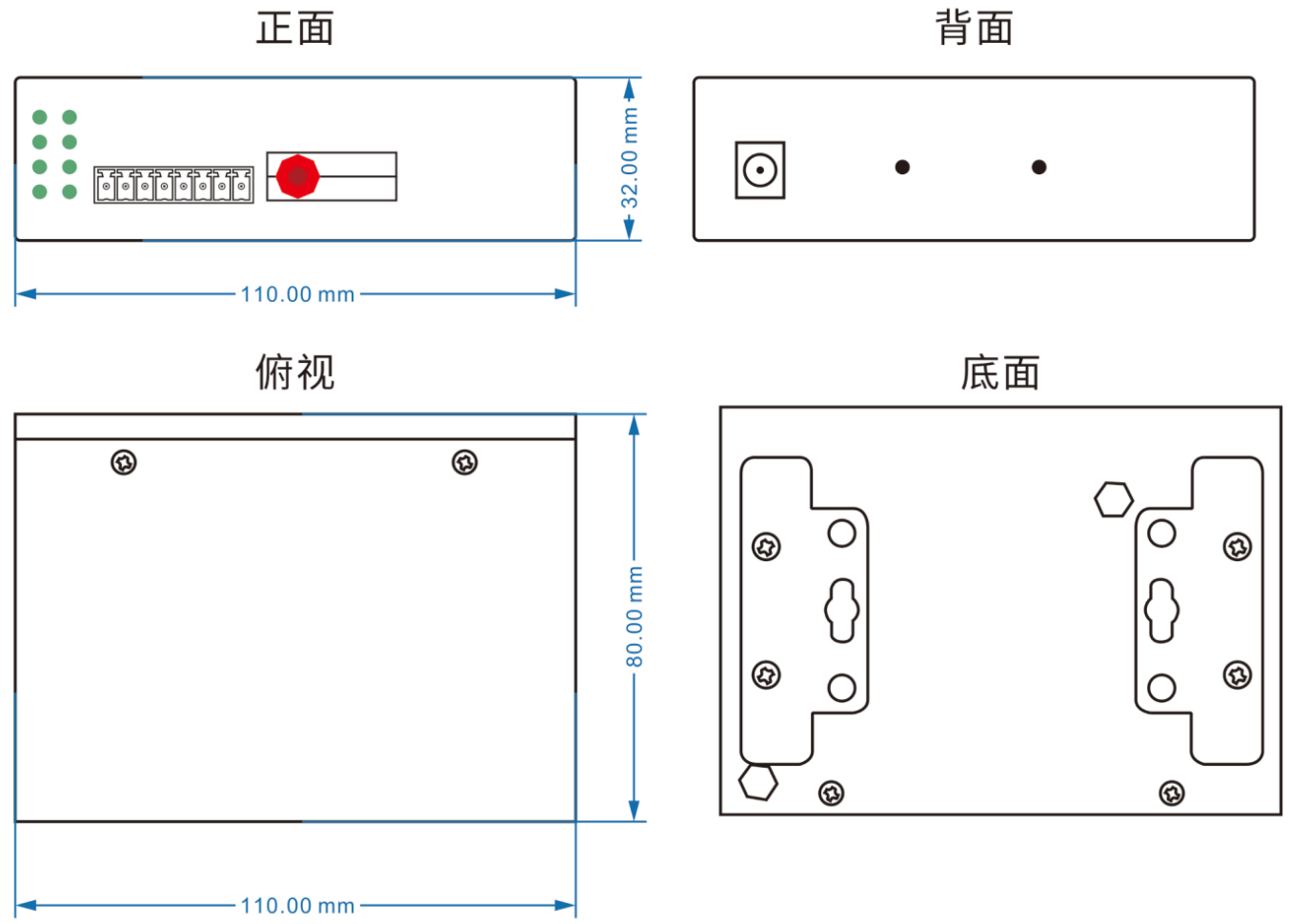 正面

32.00 mm

110.00 mm

背面

俯视

80.00 mm

110.00 mm

底面